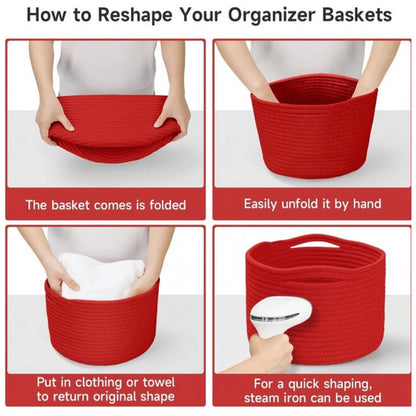 How to Reshape Your Organizer Baskets

The basket comes is folded

Easily unfold it by hand

Put in clothing or towel to return original shape

For a quick shaping, steam iron can be used