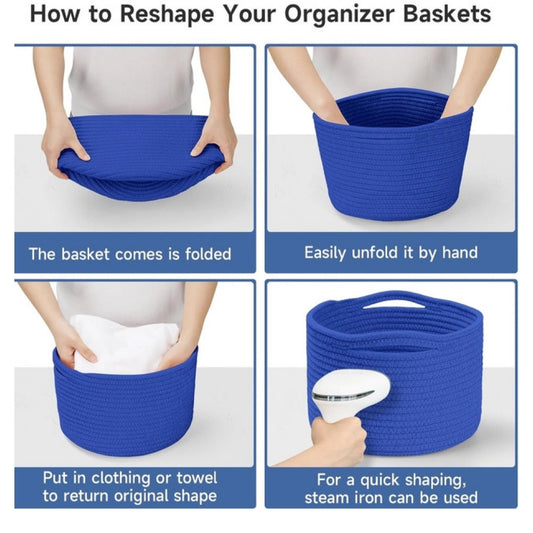 How to Reshape Your Organizer Baskets

The basket comes is folded

Easily unfold it by hand

Put in clothing or towel to return original shape

For a quick shaping, steam iron can be used